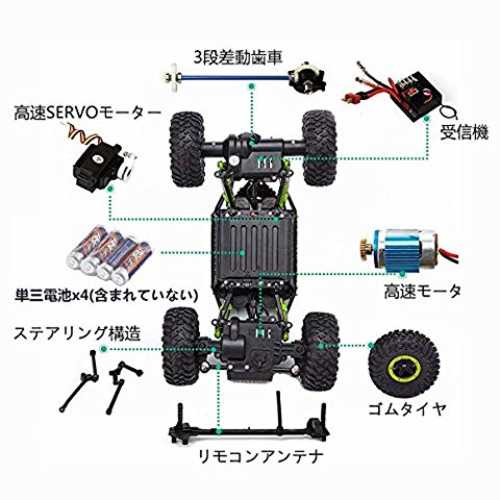 3段差動歯車

高速SERVOモーター

受信機

単三電池x4(含まれていない)

高速モータ

ステアリング構造

ゴムタイヤ

リモコンアンテナ