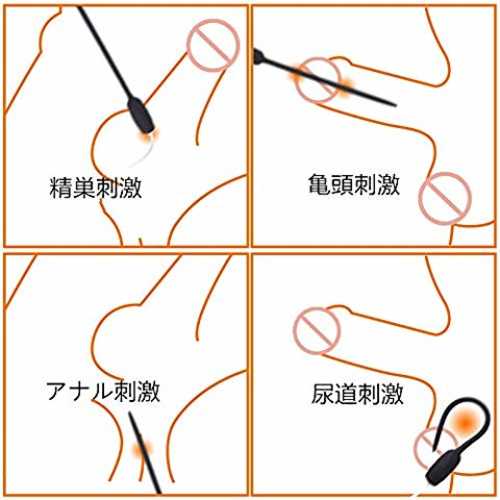 精巣刺激

亀頭刺激

アナル刺激

尿道刺激