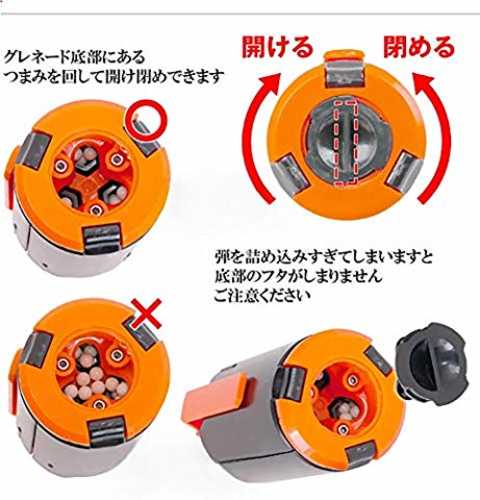 グレネード底部にある
つまみを回して開け閉めできます

開ける
閉める

弾を詰め込みすぎてしまいますと
底部のフタがしまりません
ご注意ください