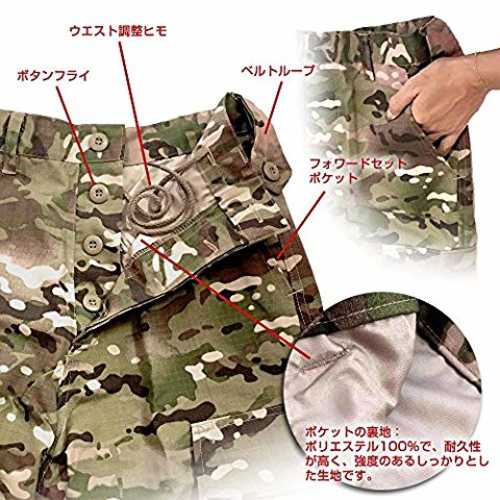 ウエスト調整ヒモ

ボタンフライ

ベルトループ

フォワードセット
ポケット

ポケットの裏地：
ポリエステル100%で、耐久性が高く、強度のあるしっかりとした生地です。