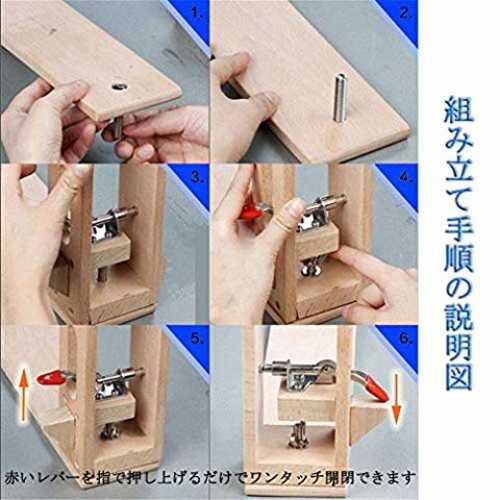 1.

2.

3.

4.

5.

6.

組み立て手順の説明図

赤いレバーを指で押し上げるだけでワンタッチ開閉できます