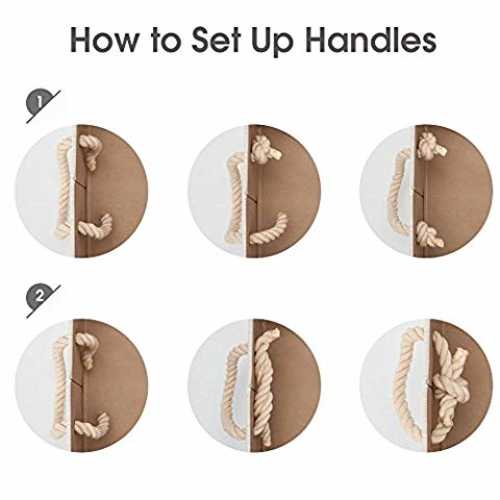 How to Set Up Handles

1

2