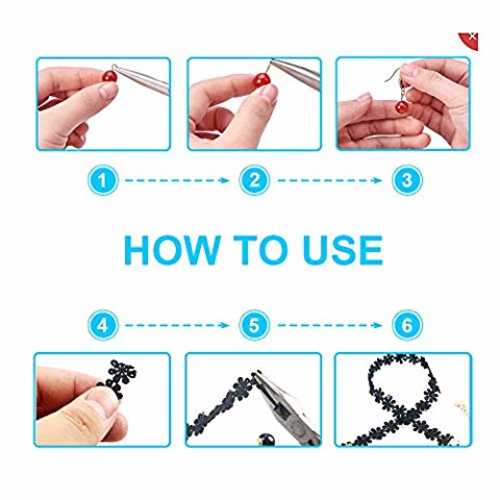 1
2
3
HOW TO USE
4
5
6