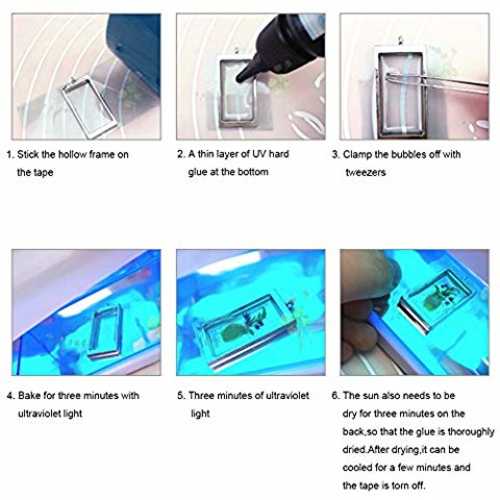 1. Stick the hollow frame on the tape

2. A thin layer of UV hard glue at the bottom

3. Clamp the bubbles off with tweezers

4. Bake for three minutes with ultraviolet light

5. Three minutes of ultraviolet light

6. The sun also needs to be dry for three minutes on the back,so that the glue is thoroughly dried.After drying,it can be cooled for a few minutes and the tape is torn off.