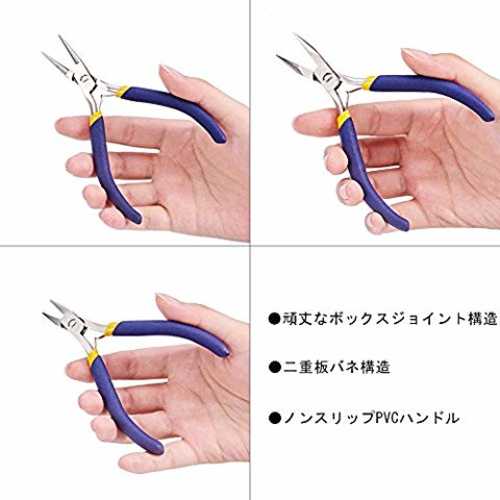 ●頑丈なボックスジョイント構造

●二重板バネ構造

●ノンスリップPVCハンドル