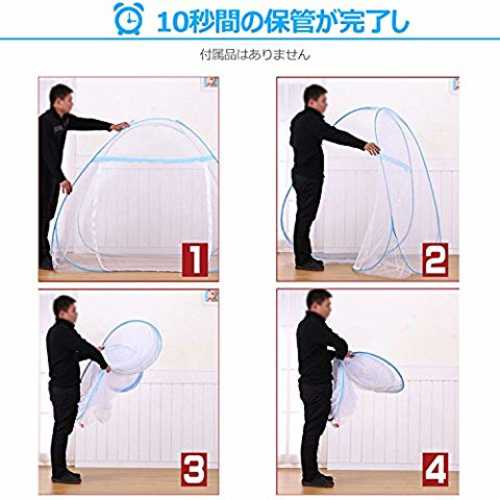 10秒間の保管が完了し

付属品はありません

1

2

3

4