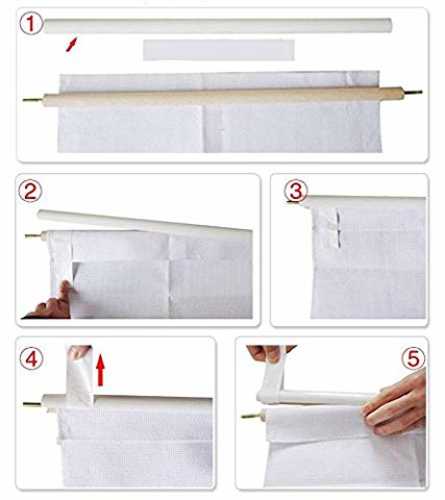 1

2

3

4

5