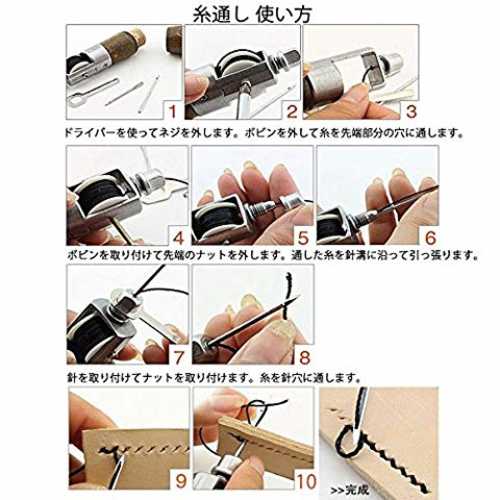 糸通し 使い方

1

2

3

ドライバーを使ってネジを外します。ボビンを外して糸を先端部分の穴に通します。

4

5

6

ボビンを取り付けて先端のナットを外します。通した糸を針溝に沿って引っ張ります。

7

8

針を取り付けてナットを取り付けます。糸を針穴に通します。

9

10

>>完成