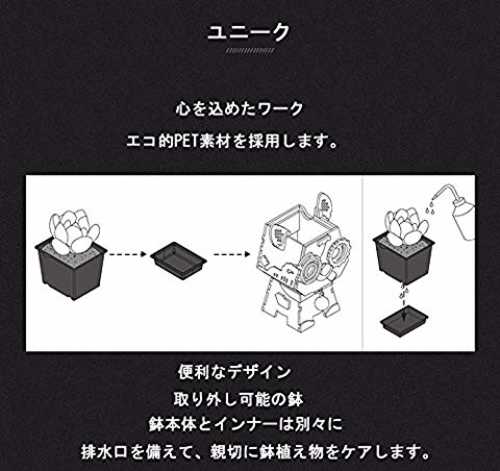 ユニーク

心を込めたワーク

エコ的PET素材を採用します。

便利なデザイン

取り外し可能の鉢

鉢本体とインナーは別々に

排水口を備えて、親切に鉢植え物をケアします。