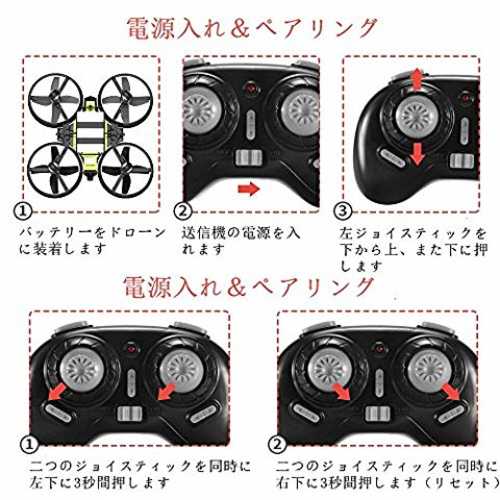 電源入れ＆ペアリング

①
バッテリーをドローンに装着します

②
送信機の電源を入れます

③
左ジョイスティックを下から上、また下に押します

電源入れ＆ペアリング

①
二つのジョイスティックを同時に左下に3秒間押します

②
二つのジョイスティックを同時に右下に3秒間押します（リセット）