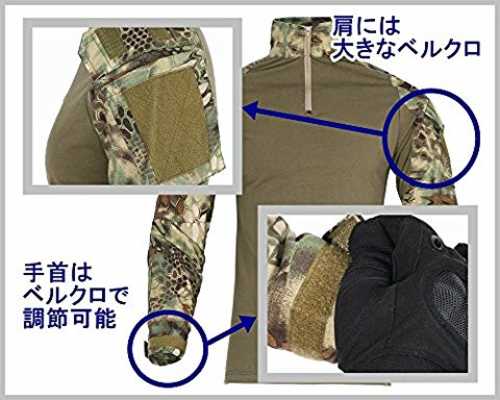 肩には
大きなベルクロ

手首は
ベルクロで
調節可能