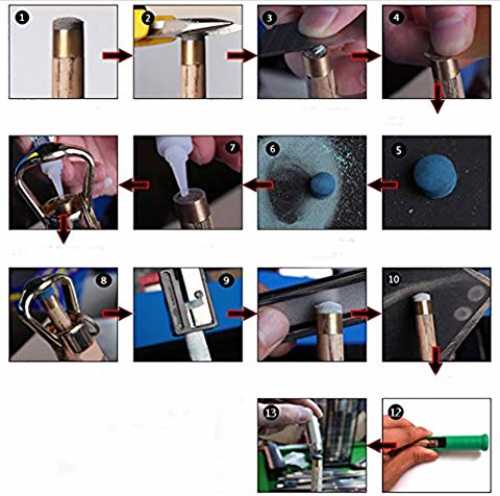 1
2
3
4
7
6
5
8
9
10
13
12