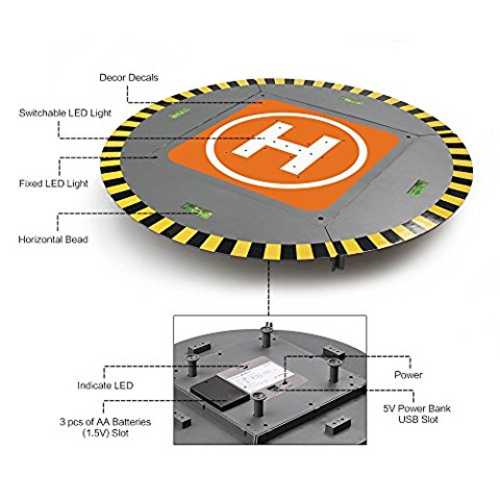 Decor Decals

Switchable LED Light

Fixed LED Light

Horizontal Bead

H

Indicate LED

3 pcs of AA Batteries (1.5V) Slot

Power

5V Power Bank USB Slot