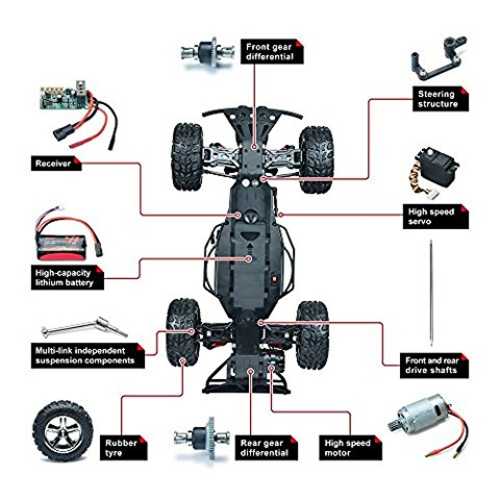 Front gear differential

Steering structure

Receiver

High speed servo

High-capacity lithium battery

Multi-link independent suspension components

Front and rear drive shafts

Rubber tyre

Rear gear differential

High speed motor