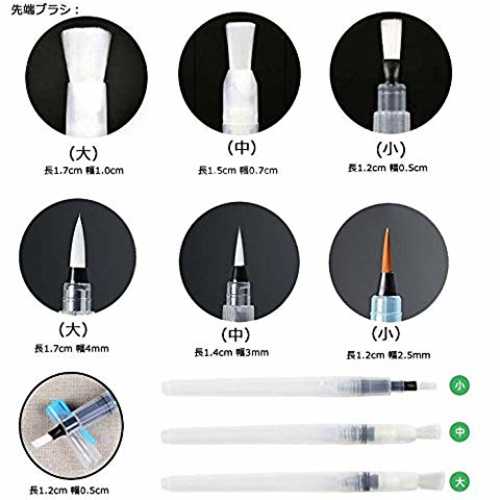 先端ブラシ：

（大）
長1.7cm 幅1.0cm

（中）
長1.5cm 幅0.7cm

（小）
長1.2cm 幅0.5cm

（大）
長1.7cm 幅4mm

（中）
長1.4cm 幅3mm

（小）
長1.2cm 幅2.5mm

長1.2cm 幅0.5cm

小

中

大