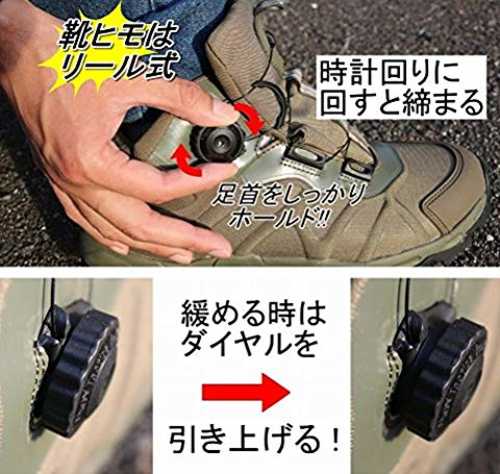 靴ヒモは
リール式

時計回りに
回すと締まる

足首をしっかり
ホールド!!

緩める時は
ダイヤルを

引き上げる！