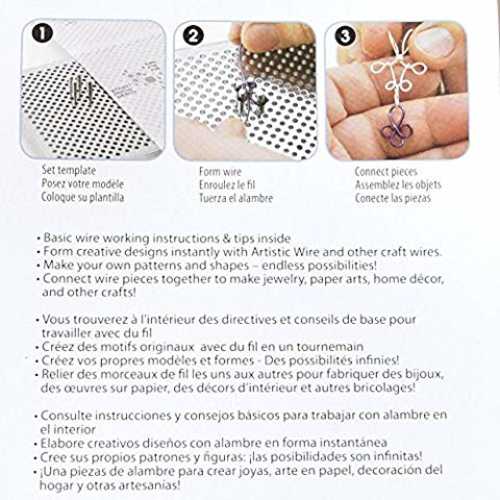 1

Set template
Posez votre modele
Coloque su plantilla

2

Form wire
Enroulez le fil
Tuerza el alambre

3

Connect pieces
Assemblez les objets
Conecte las piezas

• Basic wire working instructions & tips inside
• Form creative designs instantly with Artistic Wire and other craft wires.
• Make your own patterns and shapes – endless possibilities!
• Connect wire pieces together to make jewelry, paper arts, home décor, and other crafts!

• Vous trouverez à l'intérieur des directives et conseils de base pour travailler avec du fil
• Créez des motifs originaux avec du fil en un tournemain
• Créez vos propres modèles et formes - Des possibilités infinies!
• Relier des morceaux de fil les uns aux autres pour fabriquer des bijoux, des œuvres sur papier, des décors d'intérieur et autres bricolages!

• Consulte instrucciones y consejos básicos para trabajar con alambre en el interior
• Elabore creativos diseños con alambre en forma instantánea
• Cree sus propios patrones y figuras: ¡las posibilidades son infinitas!
• ¡Una piezas de alambre para crear joyas, arte en papel, decoración del hogar y otras artesanías!