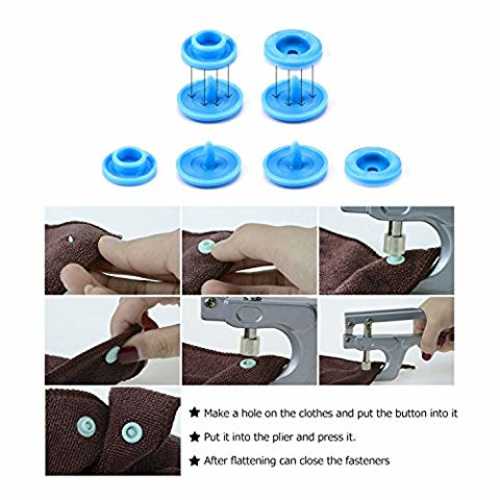 ★ Make a hole on the clothes and put the button into it

★ Put it into the plier and press it.

★ After flattening can close the fasteners