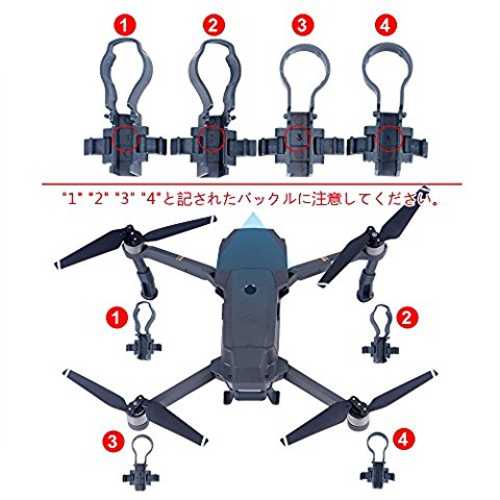 1 2 3 4

"1" "2" "3" "4"と記されたバックルに注意してください。

1 2

3 4