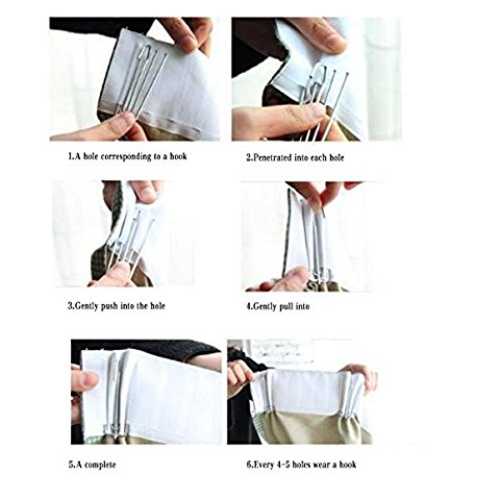 1.A hole corresponding to a hook

2.Penetrated into each hole

3.Gently push into the hole

4.Gently pull into

5.A complete

6.Every 4-5 holes wear a hook