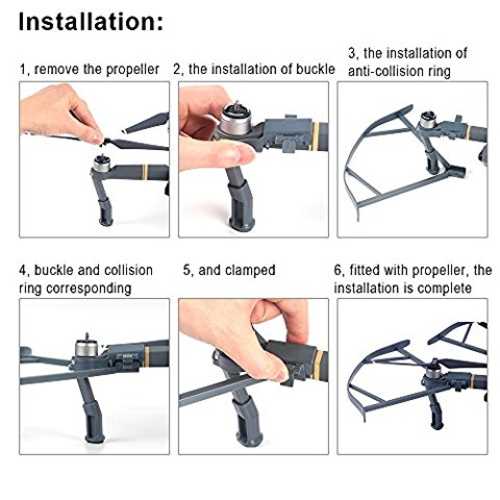 Installation:

1, remove the propeller

2, the installation of buckle

3, the installation of anti-collision ring

4, buckle and collision ring corresponding

5, and clamped

6, fitted with propeller, the installation is complete