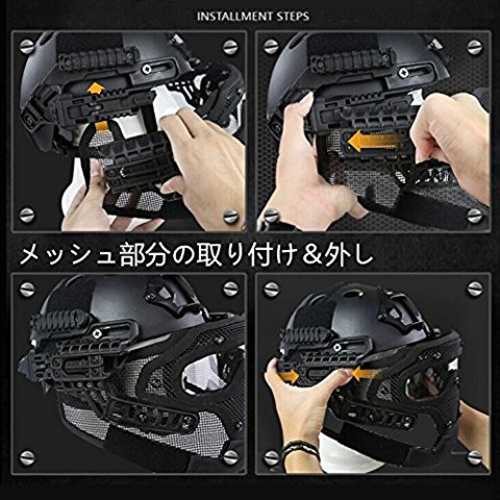 INSTALLMENT STEPS

メッシュ部分の取り付け＆外し