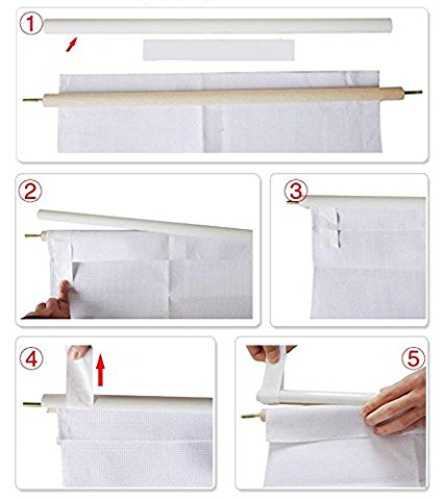 1

2

3

4

5