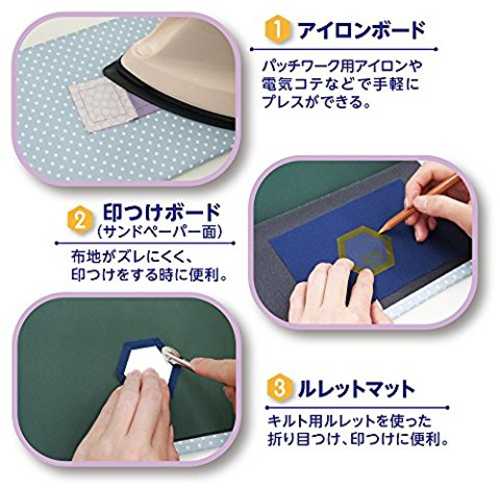 1 アイロンボード

パッチワーク用アイロンや電気コテなどで手軽にプレスができる。

2 印つけボード
(サンドペーパー面)

布地がズレにくく、印つけをする時に便利。

3 ルレットマット

キルト用ルレットを使った折り目つけ、印つけに便利。