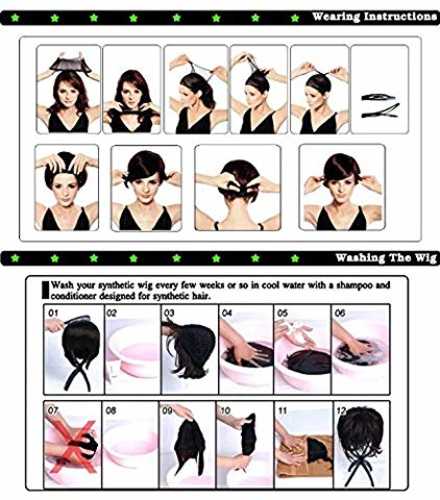 Wearing Instructions

Washing The Wig

Wash your synthetic wig every few weeks or so in cool water with a shampoo and conditioner designed for synthetic hair.

01 02 03 04 05 06

07 08 09 10 11 12