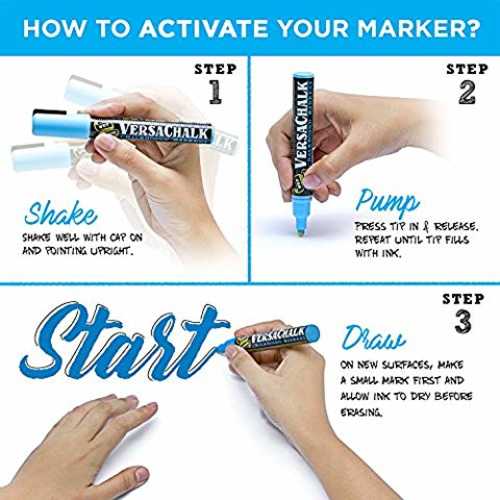 HOW TO ACTIVATE YOUR MARKER?

STEP 1

VERSACHALK

Shake

SHAKE WELL WITH CAP ON AND POINTING UPRIGHT.

STEP 2

VERSACHALK

Pump

PRESS TIP IN & RELEASE. REPEAT UNTIL TIP FILLS WITH INK.

STEP 3

Start

VERSACHALK

Draw

ON NEW SURFACES, MAKE A SMALL MARK FIRST AND ALLOW INK TO DRY BEFORE ERASING.