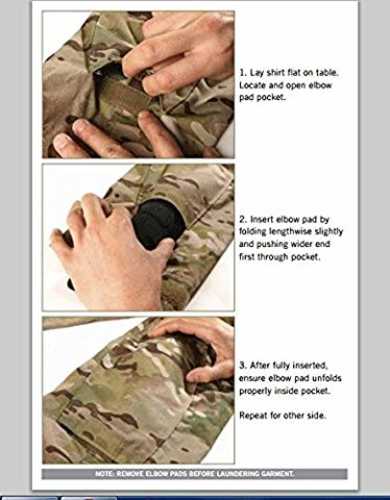 1. Lay shirt flat on table. Locate and open elbow pad pocket.

2. Insert elbow pad by folding lengthwise slightly and pushing wider end first through pocket.

3. After fully inserted, ensure elbow pad unfolds properly inside pocket.

Repeat for other side.

NOTE: REMOVE ELBOW PADS BEFORE LAUNDERING GARMENT.