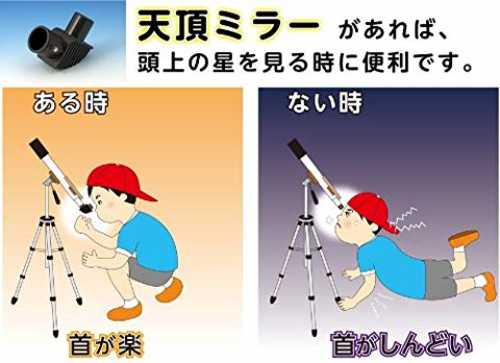 天頂ミラー があれば、
頭上の星を見る時に便利です。

ある時

首が楽

ない時

首がしんどい