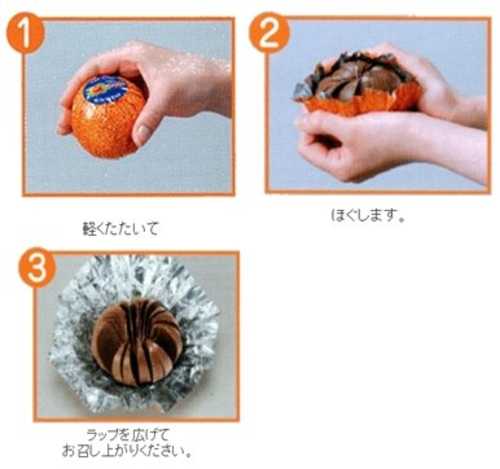 1

軽くたたいて

2

ほぐします。

3

ラップを広げて
お召し上がりください。