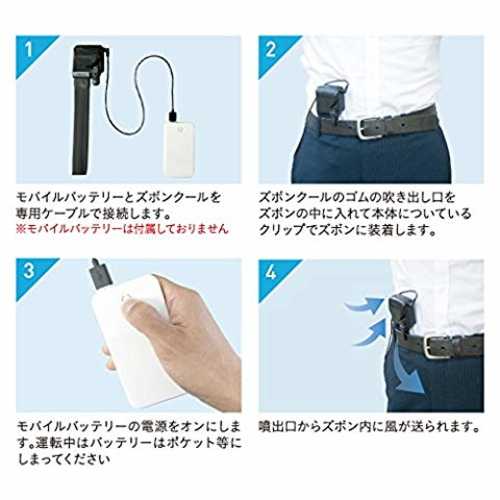 1

モバイルバッテリーとズボンクールを専用ケーブルで接続します。
※モバイルバッテリーは付属しておりません

2

ズボンクールのゴムの吹き出し口をズボンの中に入れて本体についているクリップでズボンに装着します。

3

モバイルバッテリーの電源をオンにします。運転中はバッテリーはポケット等にしまってください

4

噴出口からズボン内に風が送られます。