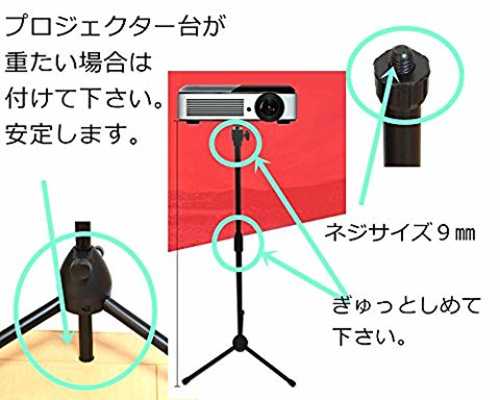 プロジェクター台が重たい場合は付けて下さい。安定します。

ネジサイズ９㎜

ぎゅっとしめて下さい。