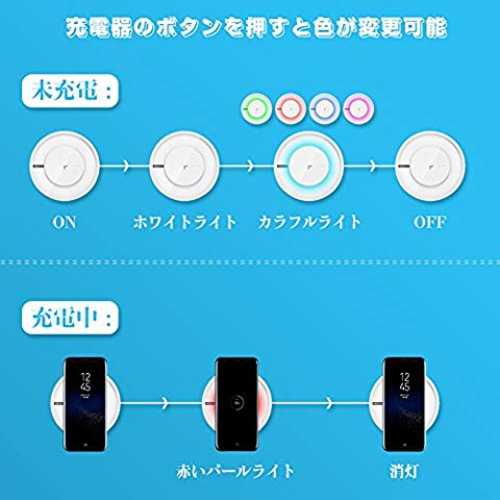 充電器のボタンを押すと色が変更可能

未充電：

ON

ホワイトライト

カラフルライト

OFF

充電中：

12
45

赤いパールライト

12
45

消灯