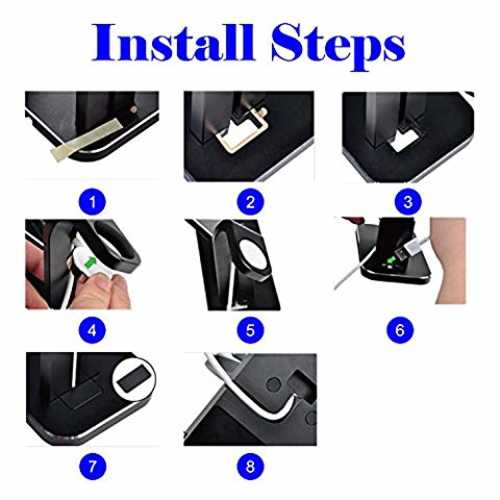 Install Steps

1

2

3

4

5

6

7

8