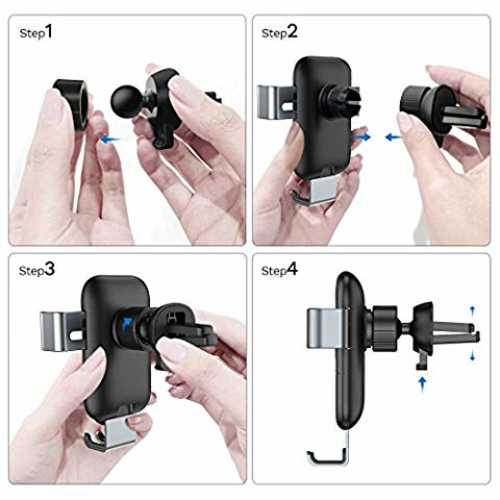 Step1

Step2

Step3

Step4