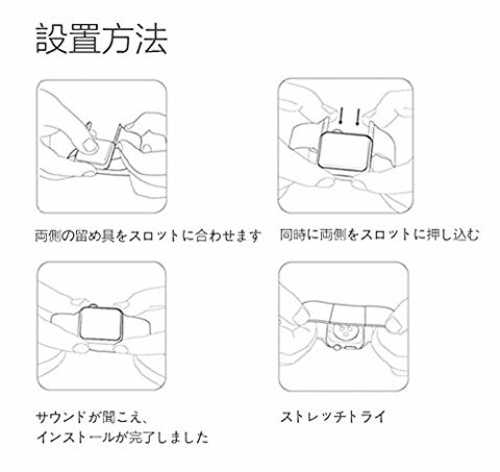 設置方法

両側の留め具をスロットに合わせます

同時に両側をスロットに押し込む

サウンドが聞こえ、
インストールが完了しました

ストレッチトライ