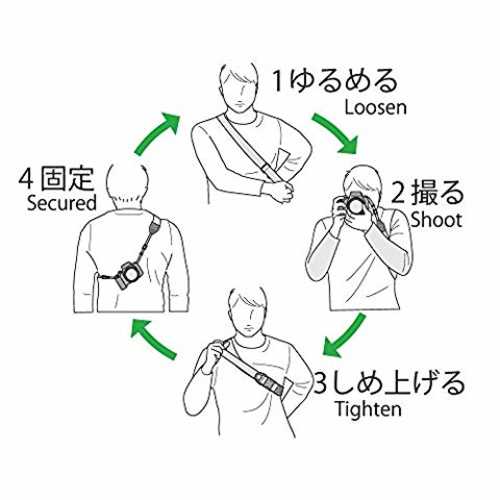 1ゆるめる
Loosen

2 撮る
Shoot

3しめ上げる
Tighten

4 固定
Secured