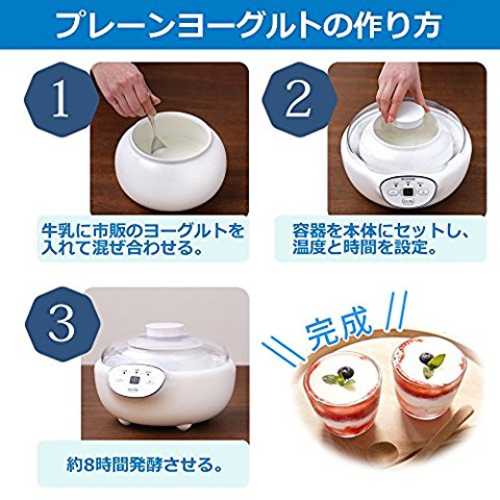 プレーンヨーグルトの作り方

1

牛乳に市販のヨーグルトを入れて混ぜ合わせる。

2

容器を本体にセットし、温度と時間を設定。

3

約8時間発酵させる。

完成