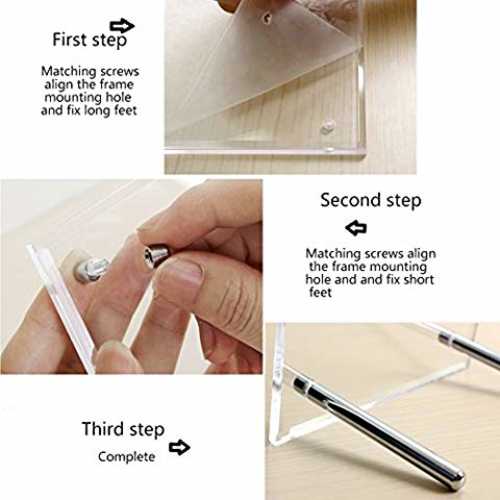 First step

Matching screws align the frame mounting hole and fix long feet

Second step

Matching screws align the frame mounting hole and and fix short feet

Third step

Complete