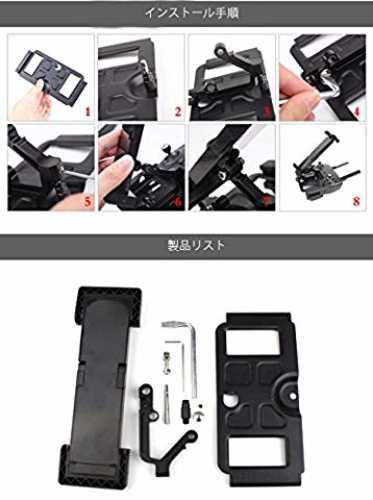 インストール手順

1

2

3

4

5

6

7

8

製品リスト