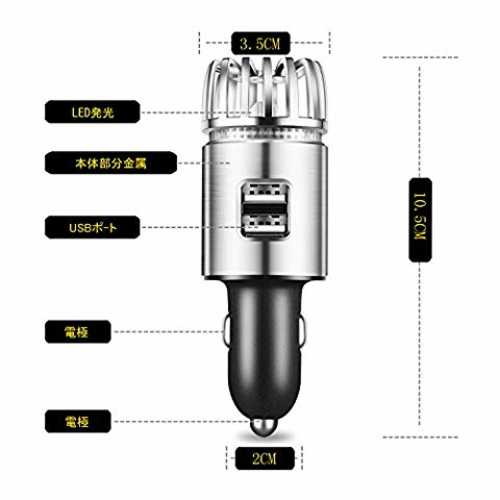 3.5CM

LED発光

本体部分金属

USBポート

電極

電極

10.5CM

2CM