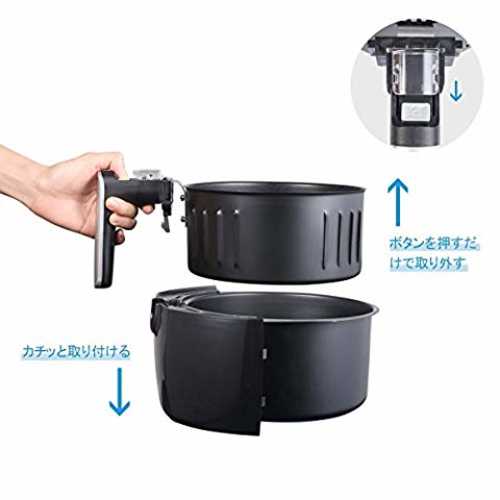 ボタンを押すだけで取り外す

カチッと取り付ける