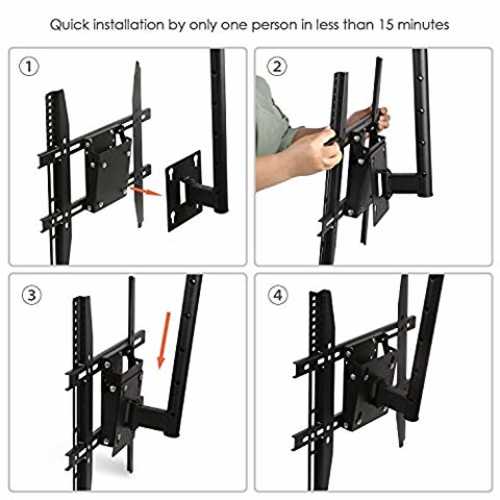 Quick installation by only one person in less than 15 minutes

1

2

3

4