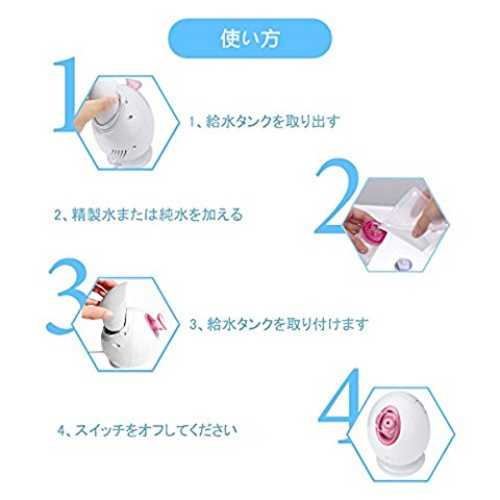 使い方

1

1、給水タンクを取り出す

2

2、精製水または純水を加える

3

3、給水タンクを取り付けます

4

4、スイッチをオフしてください