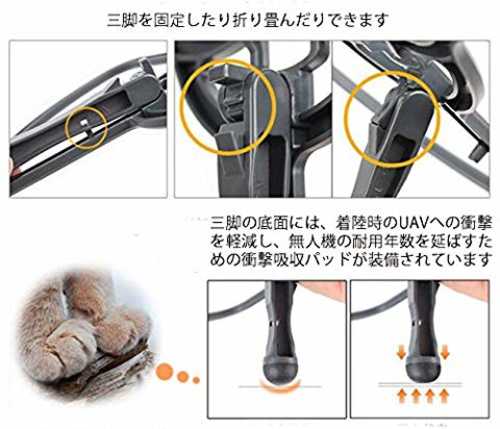 三脚を固定したり折り畳んだりできます

三脚の底面には、着陸時のUAVへの衝撃を軽減し、無人機の耐用年数を延ばすための衝撃吸収パッドが装備されています