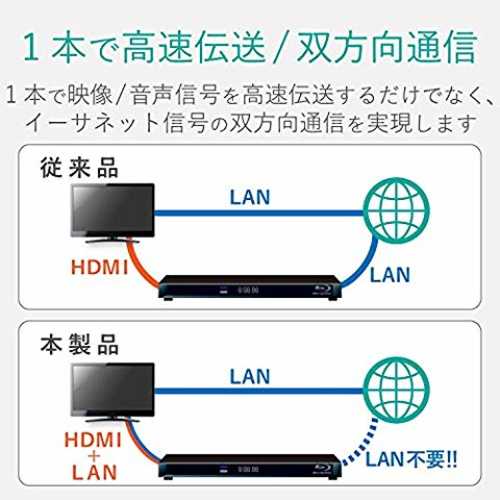 1本で高速伝送 / 双方向通信

1本で映像/音声信号を高速伝送するだけでなく、イーサネット信号の双方向通信を実現します

従来品

LAN

HDMI

LAN

本製品

LAN

HDMI
+
LAN

LAN不要!!