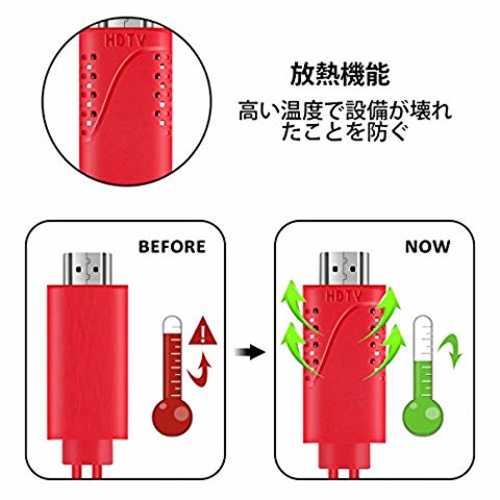 HDTV

放熱機能

高い温度で設備が壊れたことを防ぐ

BEFORE

NOW

HDTV